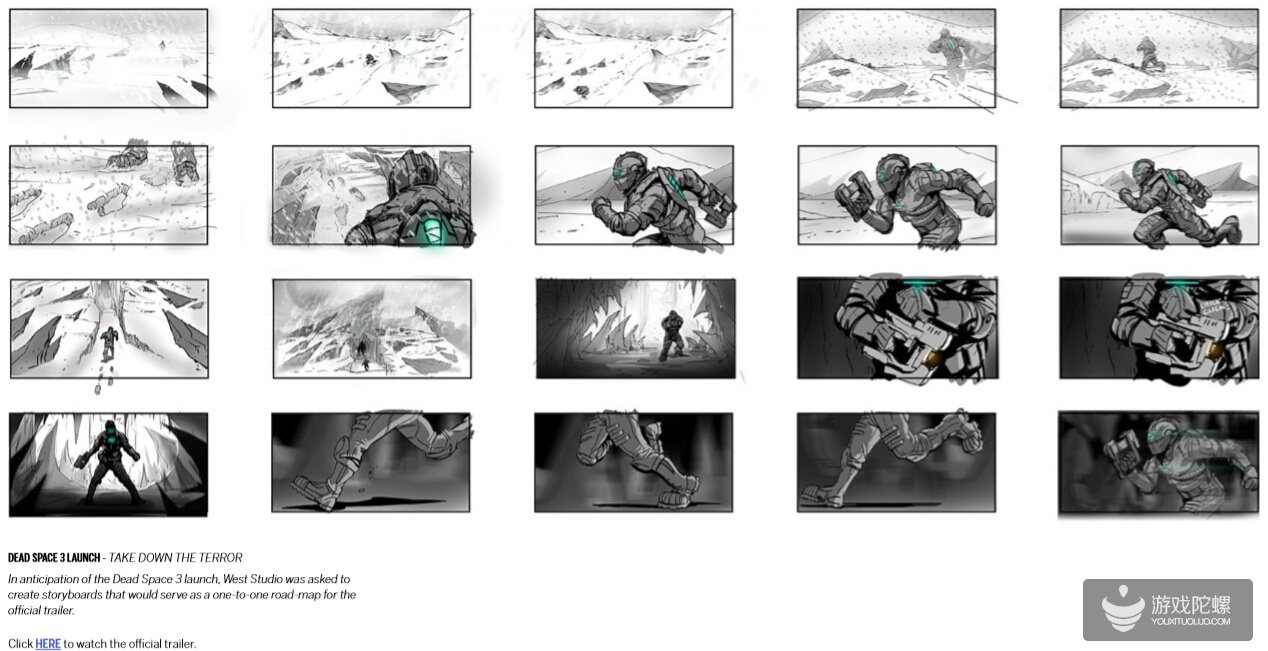 DEAD SPACE 3 LAUNCH - TAKE DOWN THE TERROR

In anticipation of the Dead Space 3 launch, West Studio was asked to create storyboards that would serve as a one-to-one road-map for the official trailer.

Click HERE to watch the official trailer.

游戏陀螺
YOUXITUOLUO.COM